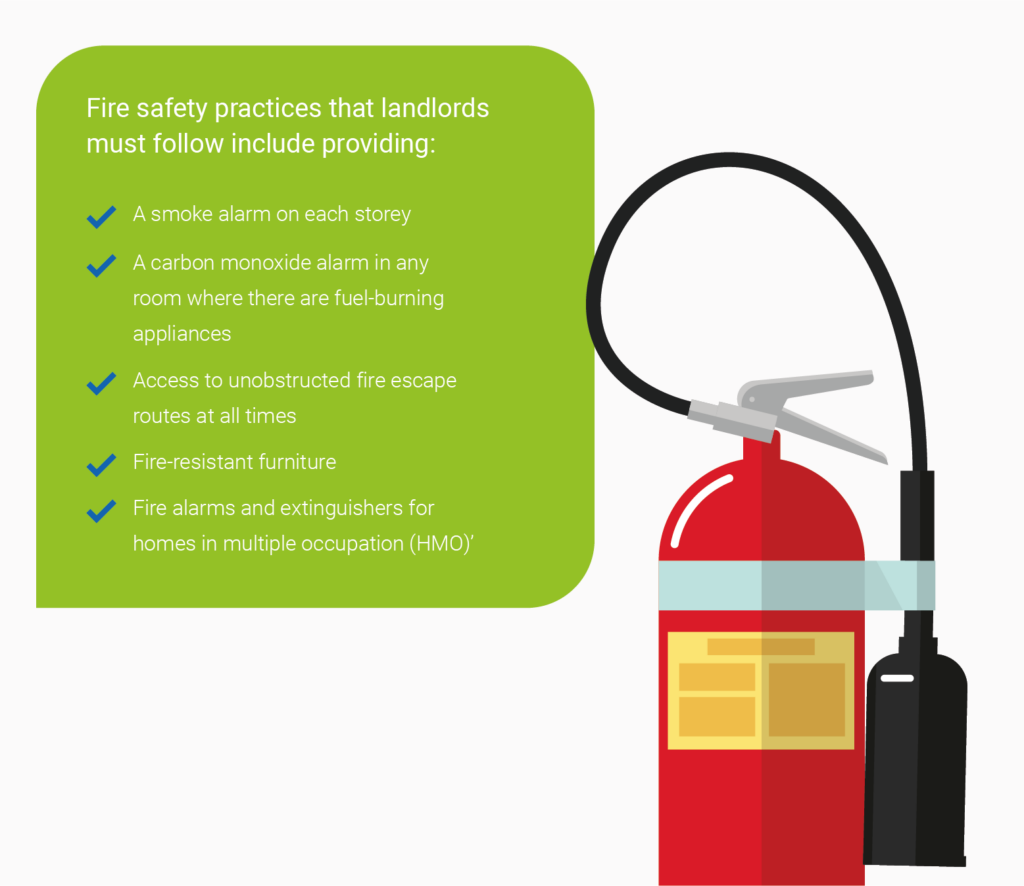 Fire safety practices that landlords must follow include providing:

A smoke alarm on each storey

A carbon monoxide alarm in any room where there are fuel-burning appliances

Access to unobstructed fire escape routes at all times

Fire-resistant furniture

Fire alarms and extinguishers for homes in multiple occupation (HMO)'